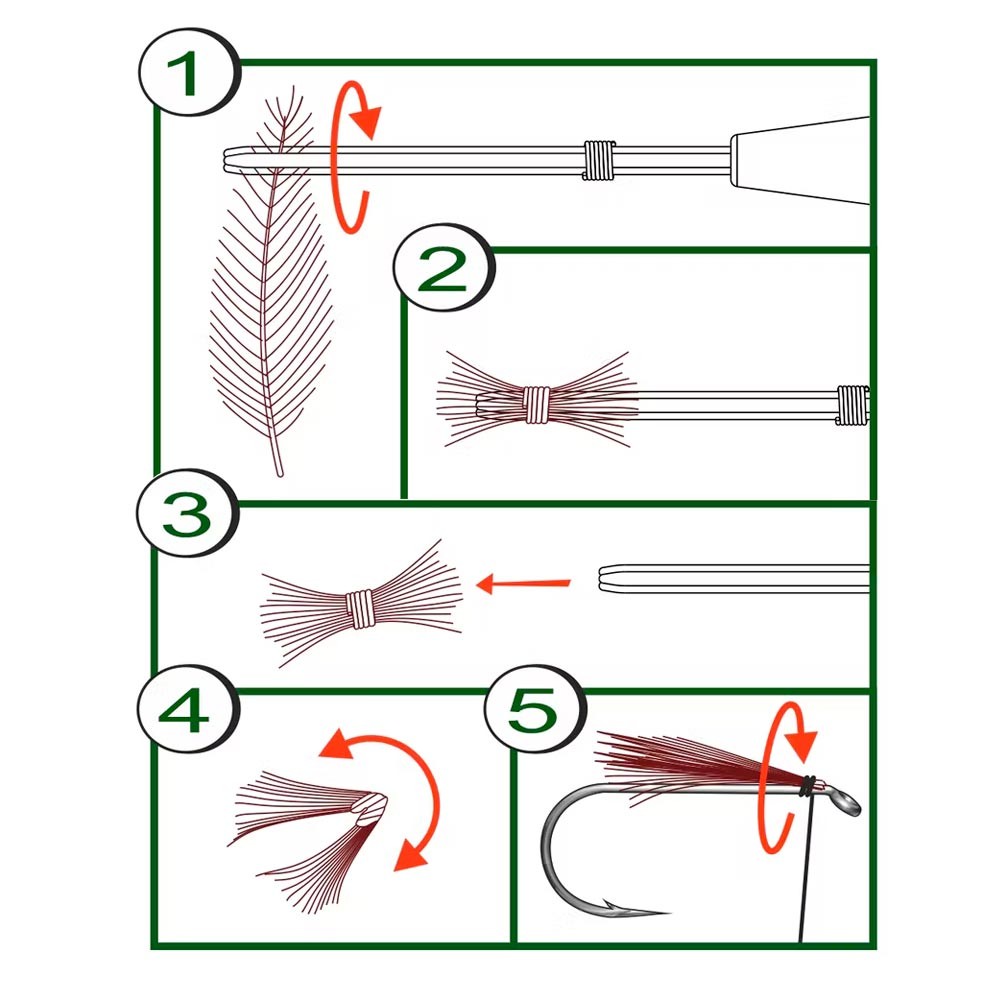 1

2

3

4

5